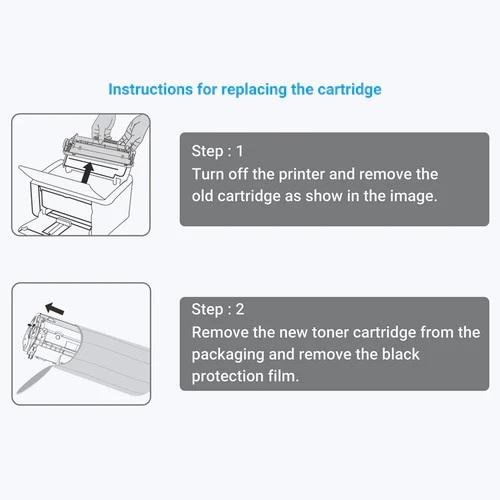 Instructions for replacing the cartridge

Step : 1
Turn off the printer and remove the old cartridge as show in the image.

Step : 2
Remove the new toner cartridge from the packaging and remove the black protection film.