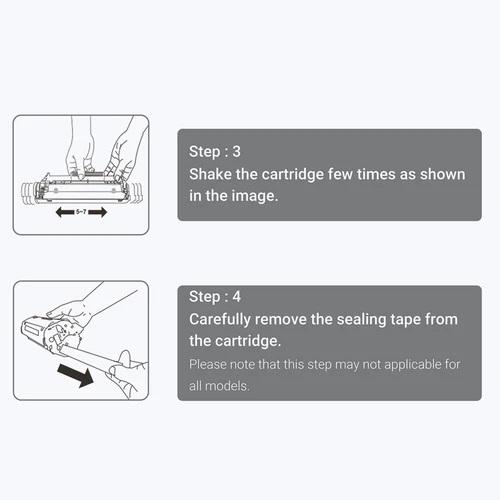 5~7

Step : 3
Shake the cartridge few times as shown in the image.

Step : 4
Carefully remove the sealing tape from the cartridge.
Please note that this step may not applicable for all models.